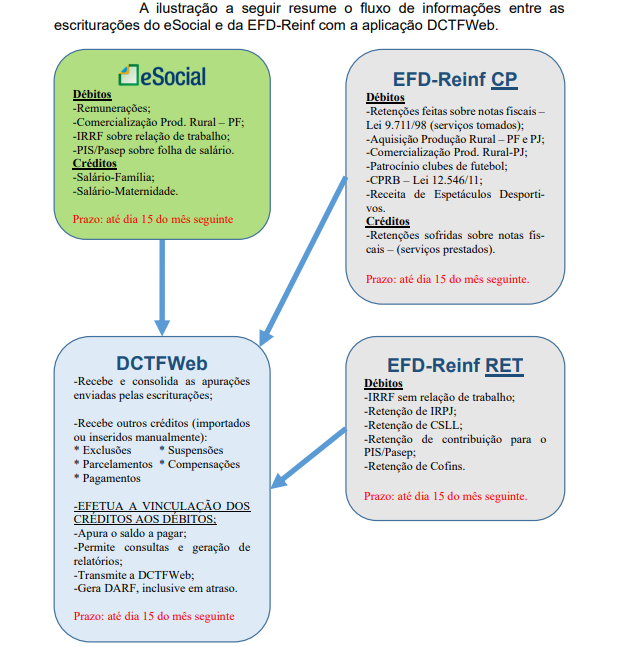 A ilustração a seguir resume o fluxo de informações entre as escriturações do eSocial e da EFD-Reinf com a aplicação DCTFWeb.

eSocial
Débitos
-Remunerações;
-Comercialização Prod. Rural – PF;
-IRRF sobre relação de trabalho;
-PIS/Pasep sobre folha de salário.
Créditos
-Salário-Família;
-Salário-Maternidade.

Prazo: até dia 15 do mês seguinte

EFD-Reinf CP
Débitos
-Retenções feitas sobre notas fiscais – Lei 9.711/98 (serviços tomados);
-Aquisição Produção Rural – PF e PJ;
-Comercialização Prod. Rural-PJ;
-Patrocínio clubes de futebol;
-CPRB – Lei 12.546/11;
-Receita de Espetáculos Desportivos.
Créditos
-Retenções sofridas sobre notas fiscais – (serviços prestados).

Prazo: até dia 15 do mês seguinte.

DCTFWeb
-Recebe e consolida as apurações enviadas pelas escriturações;

-Recebe outros créditos (importados ou inseridos manualmente):
* Exclusões * Suspensões
* Parcelamentos * Compensações
* Pagamentos

-EFETUA A VINCULAÇÃO DOS CRÉDITOS AOS DÉBITOS;
-Apura o saldo a pagar;
-Permite consultas e geração de relatórios;
-Transmite a DCTFWeb;
-Gera DARF, inclusive em atraso.

Prazo: até dia 15 do mês seguinte

EFD-Reinf RET
Débitos
-IRRF sem relação de trabalho;
-Retenção de IRPJ;
-Retenção de CSLL;
-Retenção de contribuição para o PIS/Pasep;
-Retenção de Cofins.

Prazo: até dia 15 do mês seguinte.